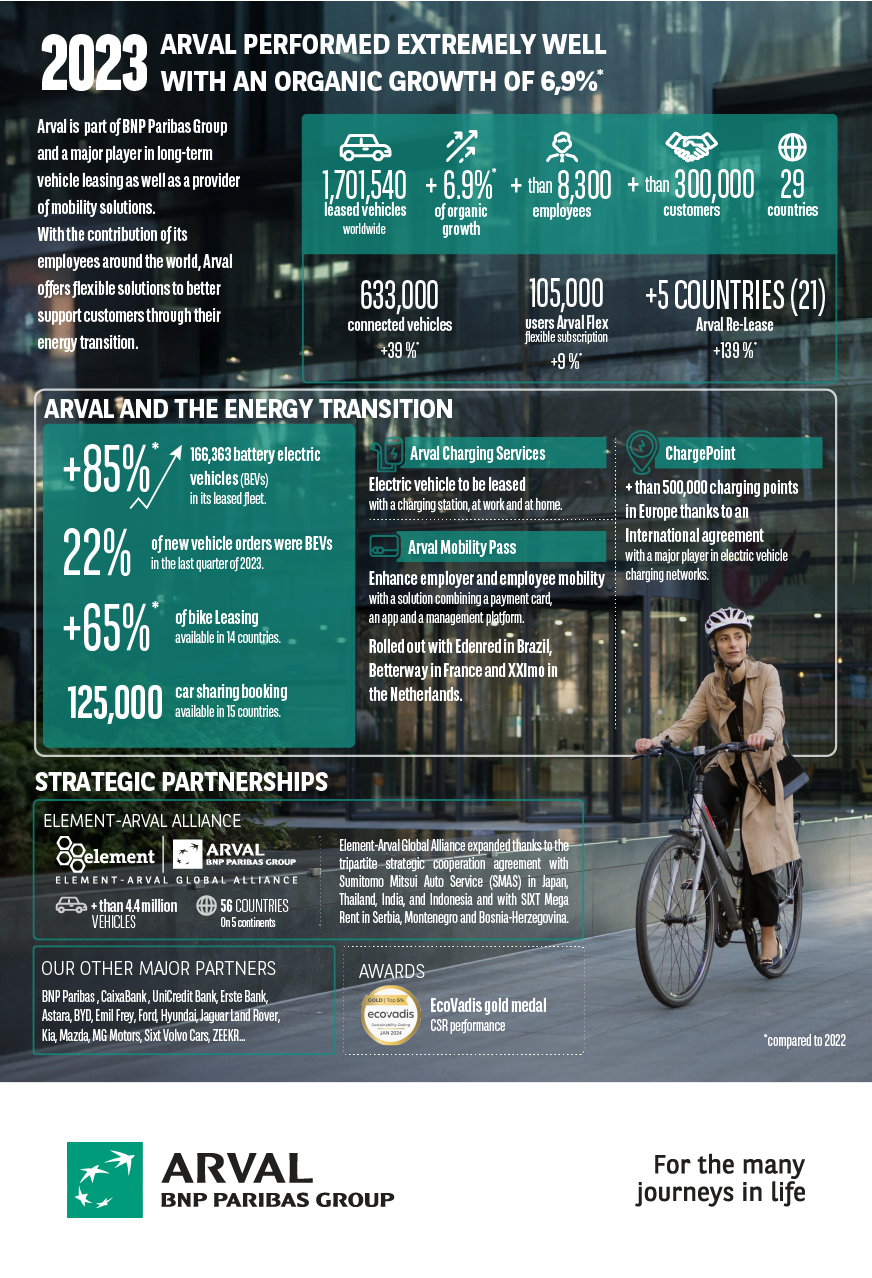 2023 ARVAL PERFORMED EXTREMELY WELL WITH AN ORGANIC GROWTH OF 6,9%*

Arval is part of BNP Paribas Group and a major player in long-term vehicle leasing as well as a provider of mobility solutions.
With the contribution of its employees around the world, Arval offers flexible solutions to better support customers through their energy transition.

1,701,540 leased vehicles worldwide

+ 6.9%* of organic growth

+ than 8,300 employees

+ than 300,000 customers

29 countries

633,000 connected vehicles +39 %*

105,000 users Arval Flex flexible subscription +9 %*

+5 COUNTRIES (21) Arval Re-Lease +139 %*

ARVAL AND THE ENERGY TRANSITION

+85%* 166,363 battery electric vehicles (BEVs) in its leased fleet.

22% of new vehicle orders were BEVs in the last quarter of 2023.

+65%* of bike Leasing available in 14 countries.

125,000 car sharing booking available in 15 countries.

Arval Charging Services
Electric vehicle to be leased with a charging station, at work and at home.

Arval Mobility Pass
Enhance employer and employee mobility with a solution combining a payment card, an app and a management platform.
Rolled out with Edenred in Brazil, Betterway in France and XXImo in the Netherlands.

ChargePoint
+ than 500,000 charging points in Europe thanks to an International agreement with a major player in electric vehicle charging networks.

STRATEGIC PARTNERSHIPS

ELEMENT-ARVAL ALLIANCE
element | ARVAL BNP PARIBAS GROUP
ELEMENT-ARVAL GLOBAL ALLIANCE
+ than 4.4 million VEHICLES
56 COUNTRIES On 5 continents

Element-Arval Global Alliance expanded thanks to the tripartite strategic cooperation agreement with Sumitomo Mitsui Auto Service (SMAS) in Japan, Thailand, India, and Indonesia and with SIXT Mega Rent in Serbia, Montenegro and Bosnia-Herzegovina.

OUR OTHER MAJOR PARTNERS
BNP Paribas , CaixaBank , UniCredit Bank, Erste Bank, Astara, BYD, Emil Frey, Ford, Hyundai, Jaguar Land Rover, Kia, Mazda, MG Motors, Sixt Volvo Cars, ZEEKR...

AWARDS
GOLD | Top 5% ecovadis Sustainability Rating JAN 2024
EcoVadis gold medal CSR performance

*compared to 2022

ARVAL BNP PARIBAS GROUP

For the many journeys in life